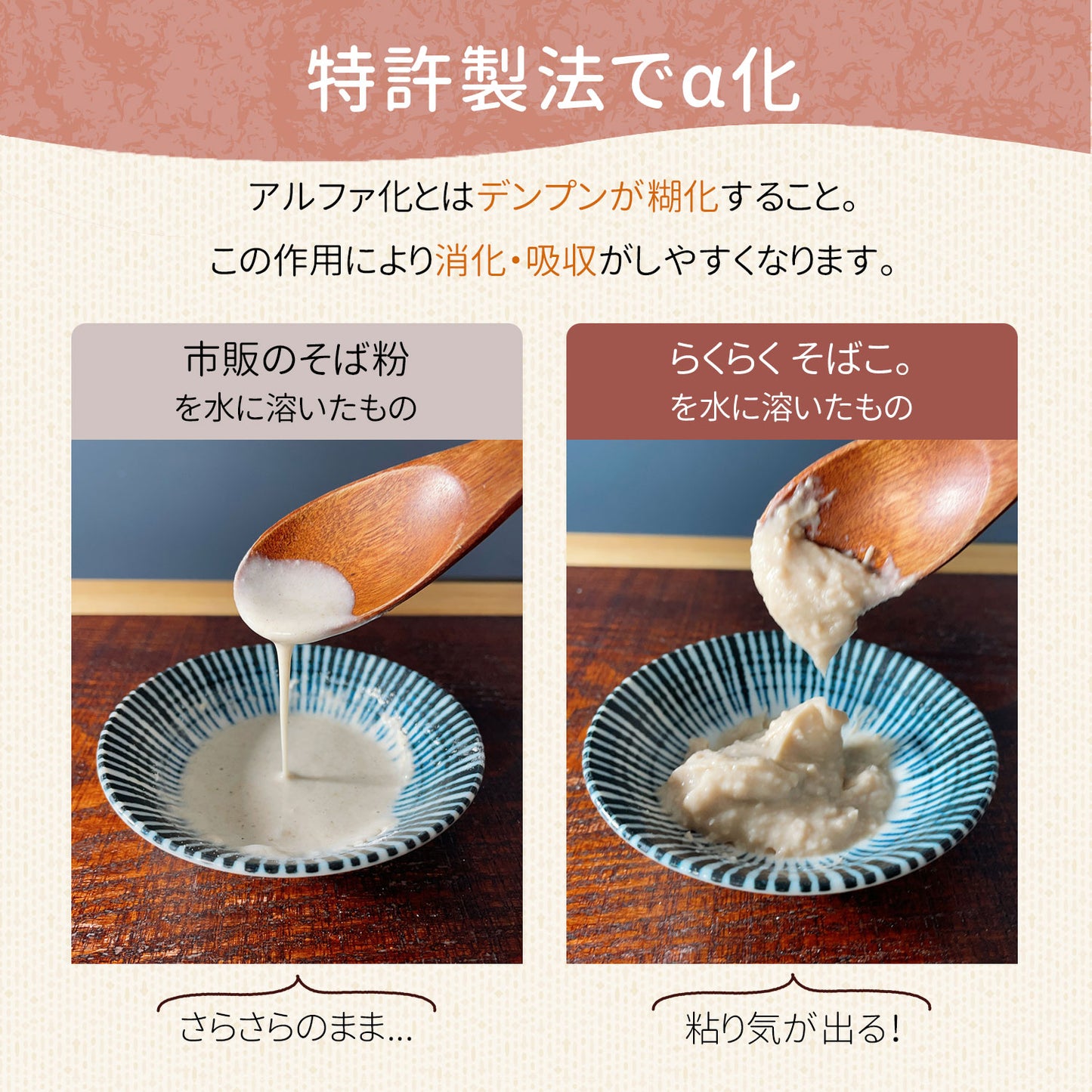 特許製法でα化

アルファ化とはデンプンが糊化すること。
この作用により消化・吸収がしやすくなります。

市販のそば粉
を水に溶いたもの

さらさらのまま…

らくらく そばこ。
を水に溶いたもの

粘り気が出る!